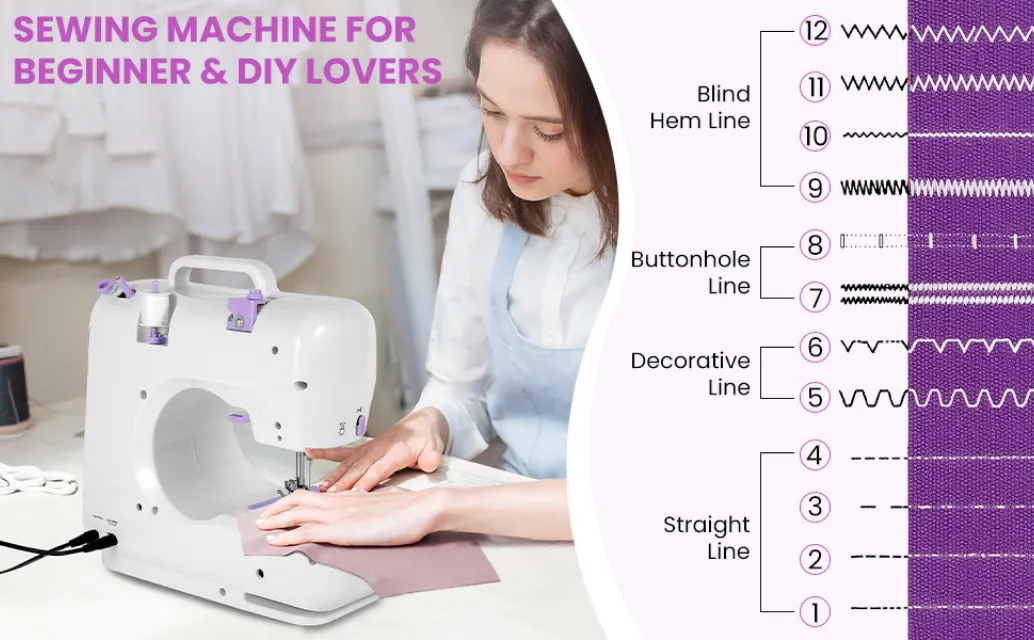 SEWING MACHINE FOR BEGINNER & DIY LOVERS

Blind Hem Line
12
11
10
9

Buttonhole Line
8
7

Decorative Line
6
5

Straight Line
4
3
2
1